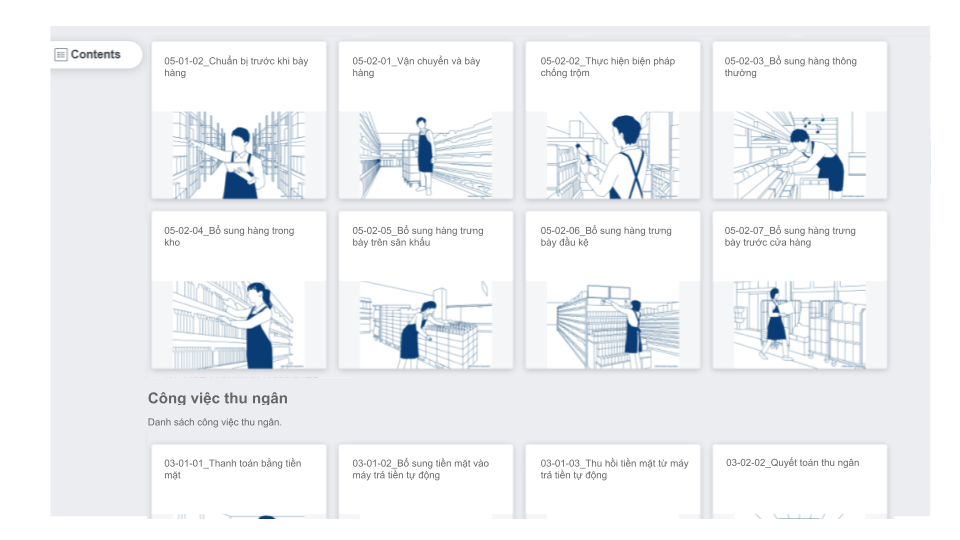 Contents

05-01-02_Chuẩn bị trước khi bày hàng

05-02-01_Vận chuyển và bày hàng

05-02-02_Thực hiện biện pháp chống trộm

05-02-03_Bổ sung hàng thông thường

05-02-04_Bổ sung hàng trong kho

05-02-05_Bổ sung hàng trưng bày trên sân khấu

05-02-06_Bổ sung hàng trưng bày đầu kệ

05-02-07_Bổ sung hàng trưng bày trước cửa hàng

Công việc thu ngân

Danh sách công việc thu ngân.

03-01-01_Thanh toán bằng tiền mặt

03-01-02_Bổ sung tiền mặt vào máy trả tiền tự động

03-01-03_Thu hồi tiền mặt từ máy trả tiền tự động

03-02-02_Quyết toán thu ngân