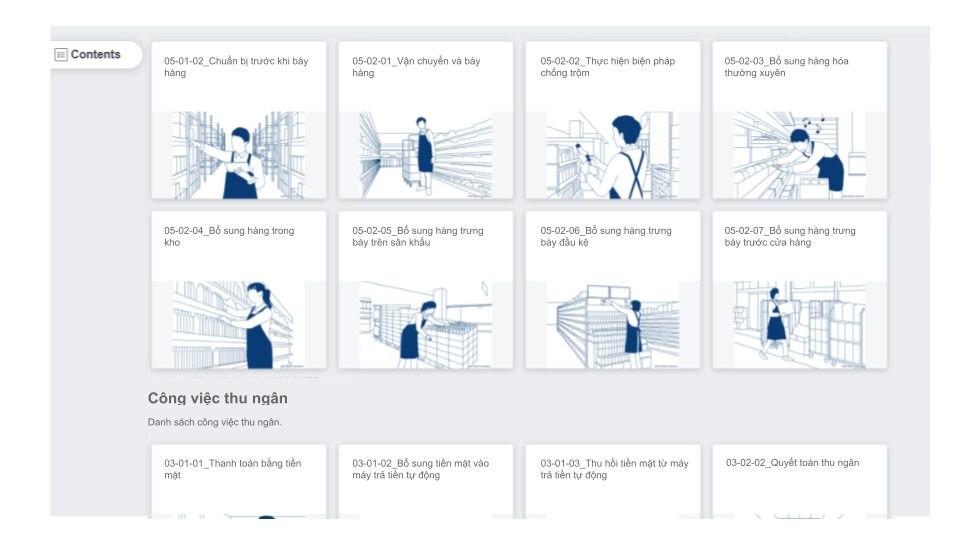 Contents

05-01-02_Chuẩn bị trước khi bày hàng

05-02-01_Vận chuyển và bày hàng

05-02-02_Thực hiện biện pháp chống trộm

05-02-03_Bổ sung hàng hóa thường xuyên

05-02-04_Bổ sung hàng trong kho

05-02-05_Bổ sung hàng trưng bày trên sân khấu

05-02-06_Bổ sung hàng trưng bày đầu kệ

05-02-07_Bổ sung hàng trưng bày trước cửa hàng

Công việc thu ngân

Danh sách công việc thu ngân.

03-01-01_Thanh toán bằng tiền mặt

03-01-02_Bổ sung tiền mặt vào máy trả tiền tự động

03-01-03_Thu hồi tiền mặt từ máy trả tiền tự động

03-02-02_Quyết toán thu ngân