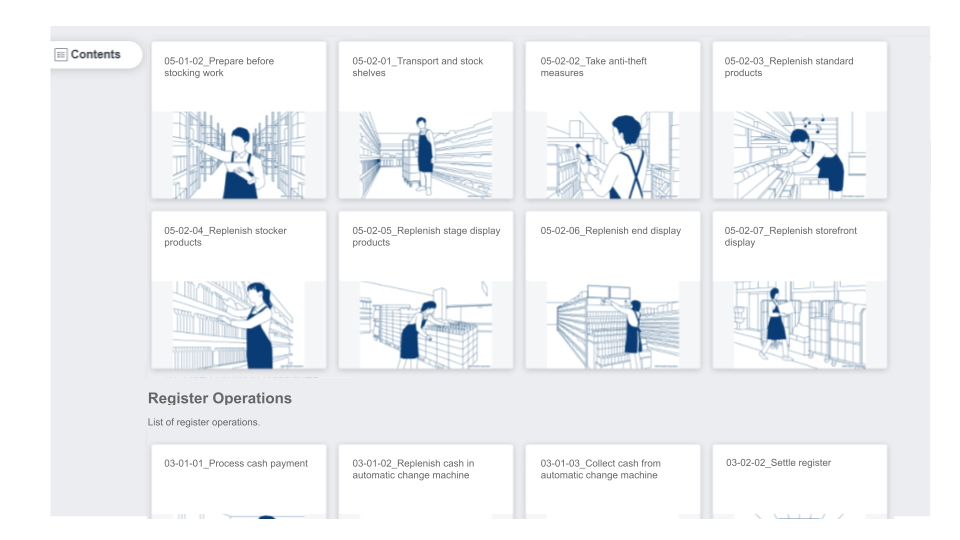 Contents

05-01-02_Prepare before stocking work

05-02-01_Transport and stock shelves

05-02-02_Take anti-theft measures

05-02-03_Replenish standard products

05-02-04_Replenish stocker products

05-02-05_Replenish stage display products

05-02-06_Replenish end display

05-02-07_Replenish storefront display

Register Operations

List of register operations.

03-01-01_Process cash payment

03-01-02_Replenish cash in automatic change machine

03-01-03_Collect cash from automatic change machine

03-02-02_Settle register